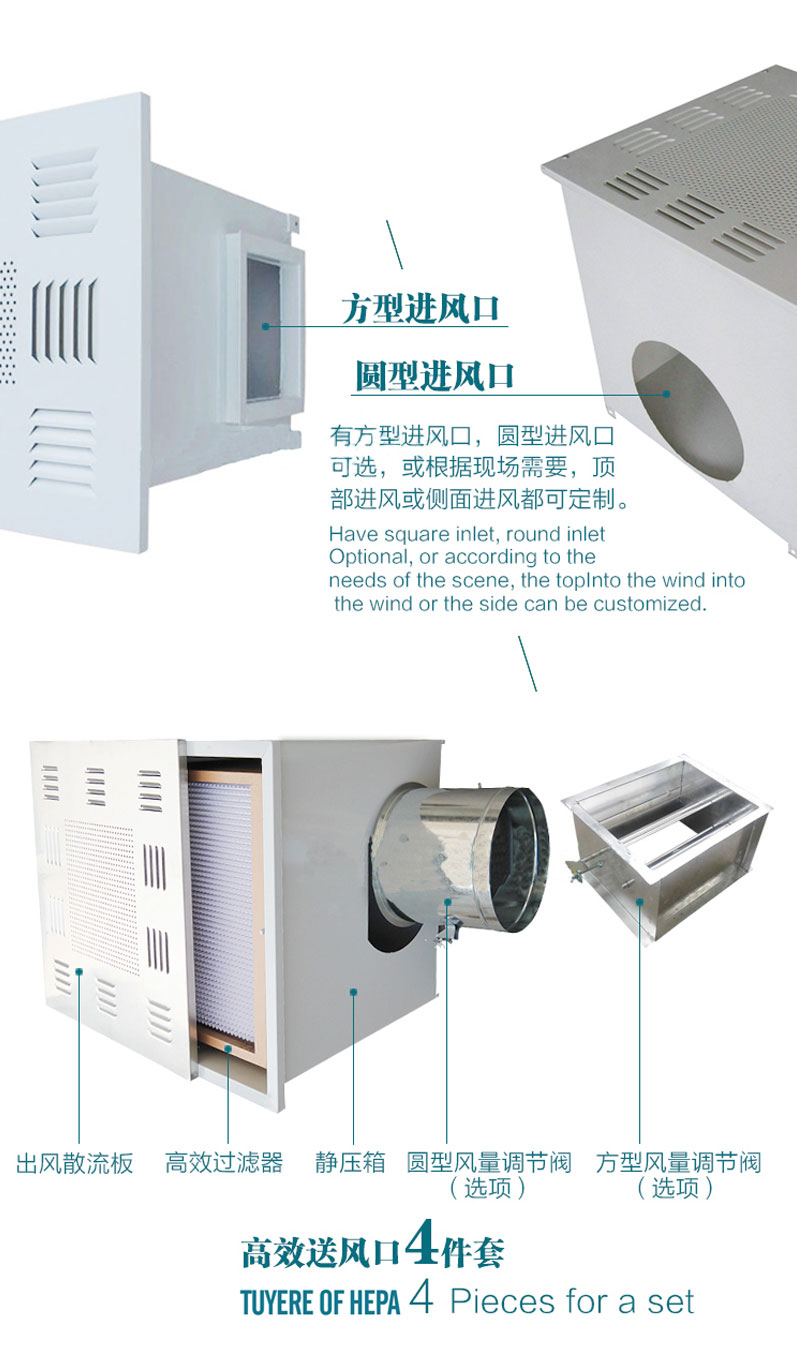 方型进风口

圆型进风口

有方型进风口，圆型进风口可选，或根据现场需要，顶部进风或侧面进风都可定制。

Have square inlet, round inlet Optional, or according to the needs of the scene, the topInto the wind into the wind or the side can be customized.

出风散流板

高效过滤器

静压箱

圆型风量调节阀（选项）

方型风量调节阀（选项）

高效送风口4件套

TUYERE OF HEPA 4 Pieces for a set