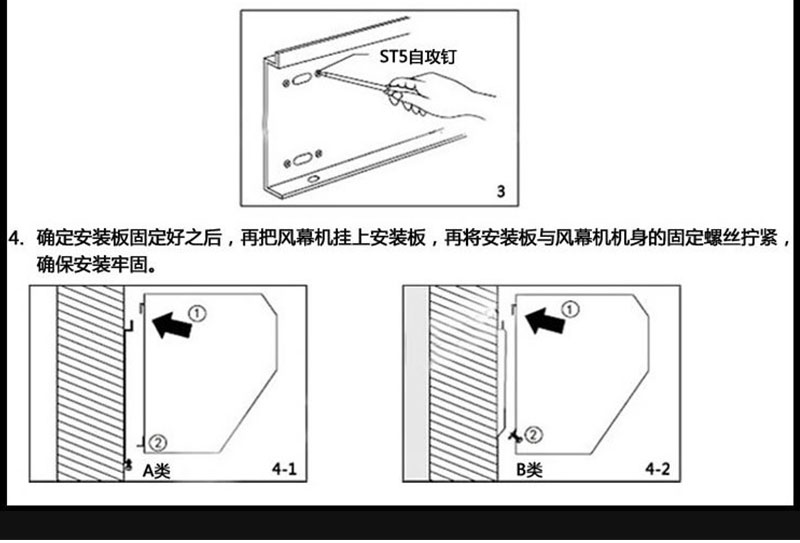 ST5自攻钉

3

4. 确定安装板固定好之后，再把风幕机挂上安装板，再将安装板与风幕机机身的固定螺丝拧紧，确保安装牢固。

①

②

A类

4-1

①

②

B类

4-2