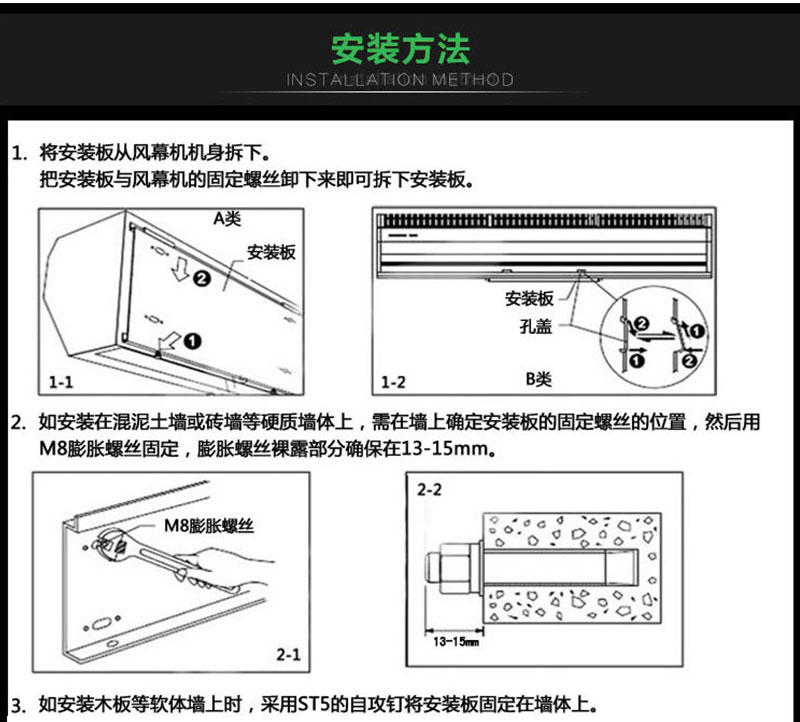 安装方法
INSTALLATION METHOD

1. 将安装板从风幕机机身拆下。
把安装板与风幕机的固定螺丝卸下来即可拆下安装板。

A类
安装板
❷
❶
1-1

安装板
孔盖
❷
❶
❶
❷
1-2
B类

2. 如安装在混泥土墙或砖墙等硬质墙体上，需在墙上确定安装板的固定螺丝的位置，然后用M8膨胀螺丝固定，膨胀螺丝裸露部分确保在13-15mm。

M8膨胀螺丝
2-1

2-2
13-15mm

3. 如安装木板等软体墙上时，采用ST5的自攻钉将安装板固定在墙体上。